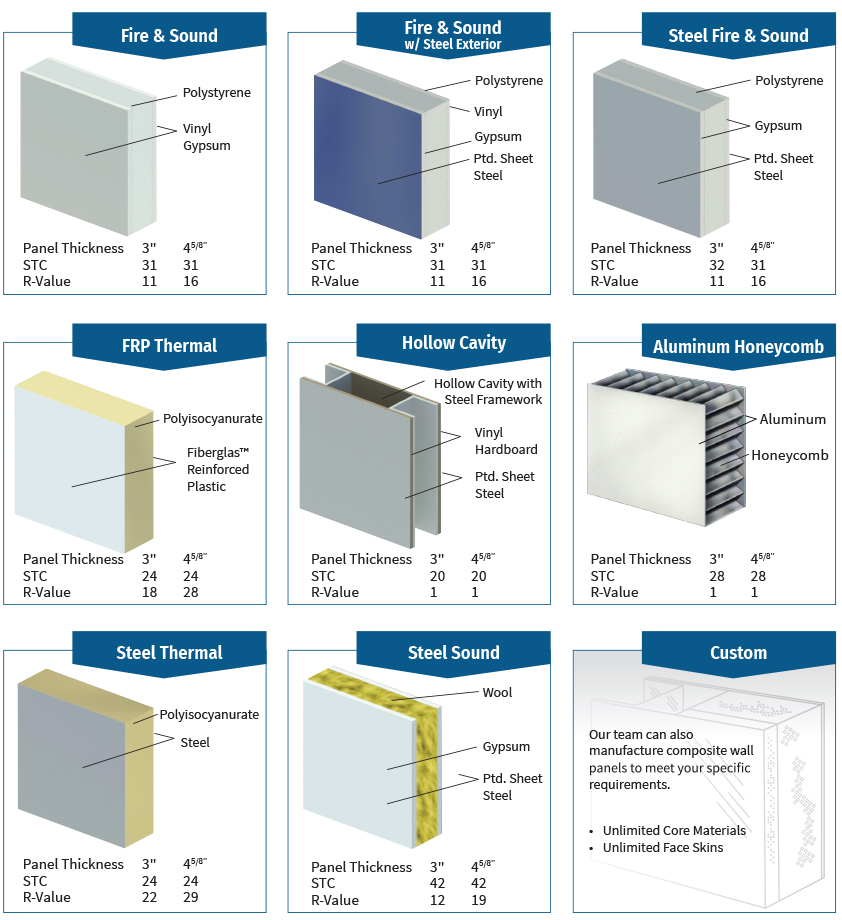 Fire & Sound

Polystyrene
Vinyl
Gypsum

| Panel Thickness | 3" | $4^{5/8"}$ |
|---|---|---|
| STC | 31 | 31 |
| R-Value | 11 | 16 |

Fire & Sound
w/ Steel Exterior

Polystyrene
Vinyl
Gypsum
Ptd. Sheet Steel

| Panel Thickness | 3" | $4^{5/8"}$ |
|---|---|---|
| STC | 31 | 31 |
| R-Value | 11 | 16 |

Steel Fire & Sound

Polystyrene
Gypsum
Ptd. Sheet Steel

| Panel Thickness | 3" | $4^{5/8"}$ |
|---|---|---|
| STC | 32 | 31 |
| R-Value | 11 | 16 |

FRP Thermal

Polyisocyanurate
Fiberglas™ Reinforced Plastic

| Panel Thickness | 3" | $4^{5/8"}$ |
|---|---|---|
| STC | 24 | 24 |
| R-Value | 18 | 28 |

Hollow Cavity

Hollow Cavity with Steel Framework
Vinyl Hardboard
Ptd. Sheet Steel

| Panel Thickness | 3" | $4^{5/8"}$ |
|---|---|---|
| STC | 20 | 20 |
| R-Value | 1 | 1 |

Aluminum Honeycomb

Aluminum
Honeycomb

| Panel Thickness | 3" | $4^{5/8"}$ |
|---|---|---|
| STC | 28 | 28 |
| R-Value | 1 | 1 |

Steel Thermal

Polyisocyanurate
Steel

| Panel Thickness | 3" | $4^{5/8"}$ |
|---|---|---|
| STC | 24 | 24 |
| R-Value | 22 | 29 |

Steel Sound

Wool
Gypsum
Ptd. Sheet Steel

| Panel Thickness | 3" | $4^{5/8"}$ |
|---|---|---|
| STC | 42 | 42 |
| R-Value | 12 | 19 |

Custom

Our team can also manufacture composite wall panels to meet your specific requirements.

• Unlimited Core Materials
• Unlimited Face Skins